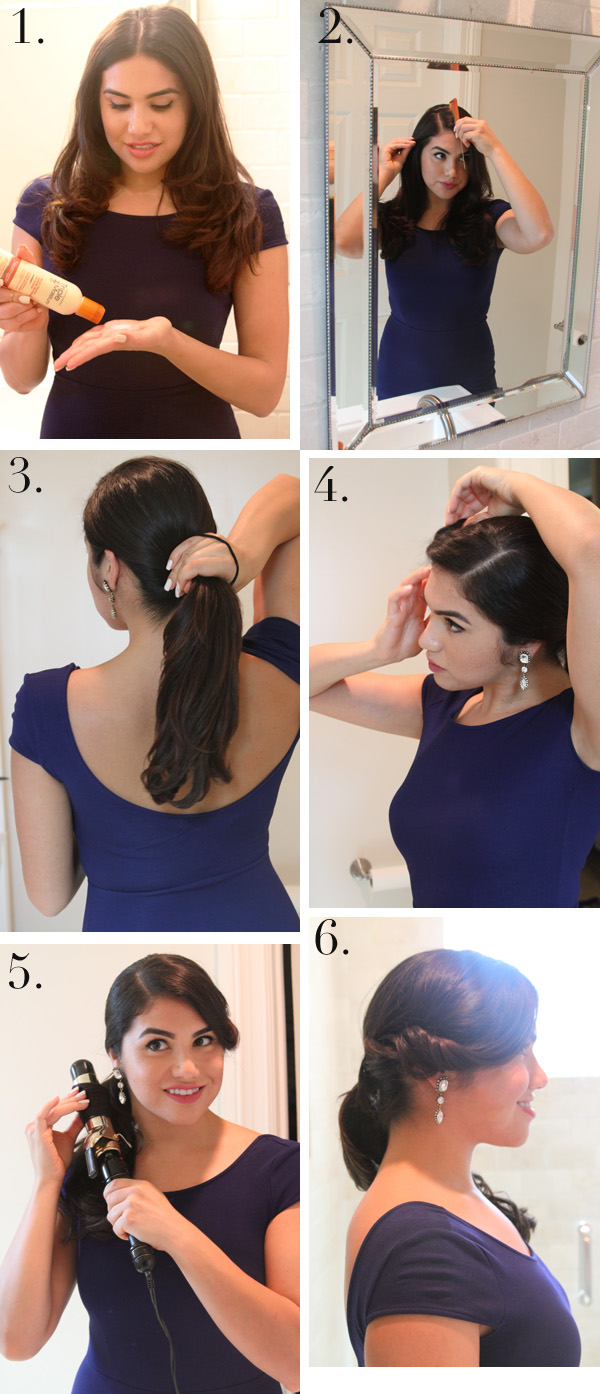 1.

2.

3.

4.

5.

6.